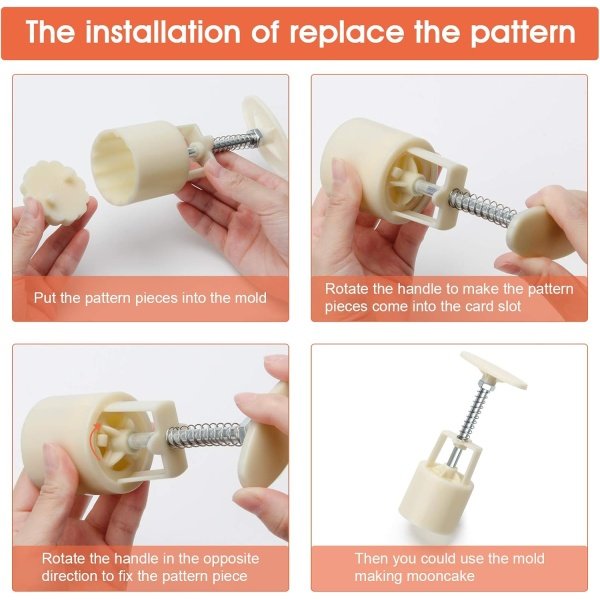 The installation of replace the pattern

Put the pattern pieces into the mold

Rotate the handle to make the pattern pieces come into the card slot

Rotate the handle in the opposite direction to fix the pattern piece

Then you could use the mold making mooncake