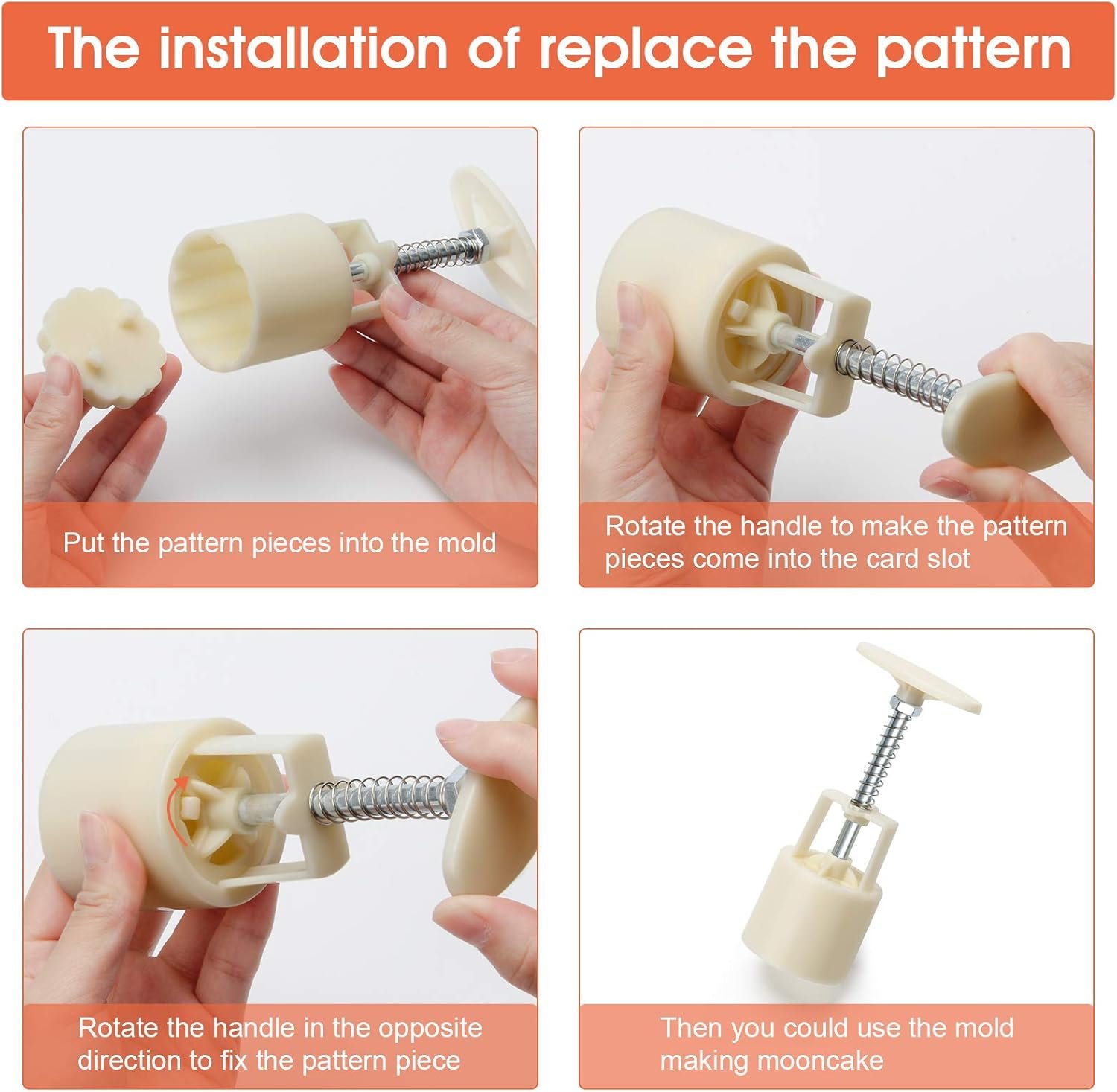 The installation of replace the pattern

Put the pattern pieces into the mold

Rotate the handle to make the pattern pieces come into the card slot

Rotate the handle in the opposite direction to fix the pattern piece

Then you could use the mold making mooncake